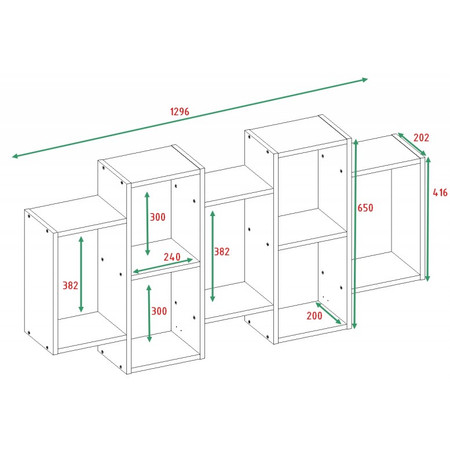 1296

202

416

650

300

240

382

382

300

200